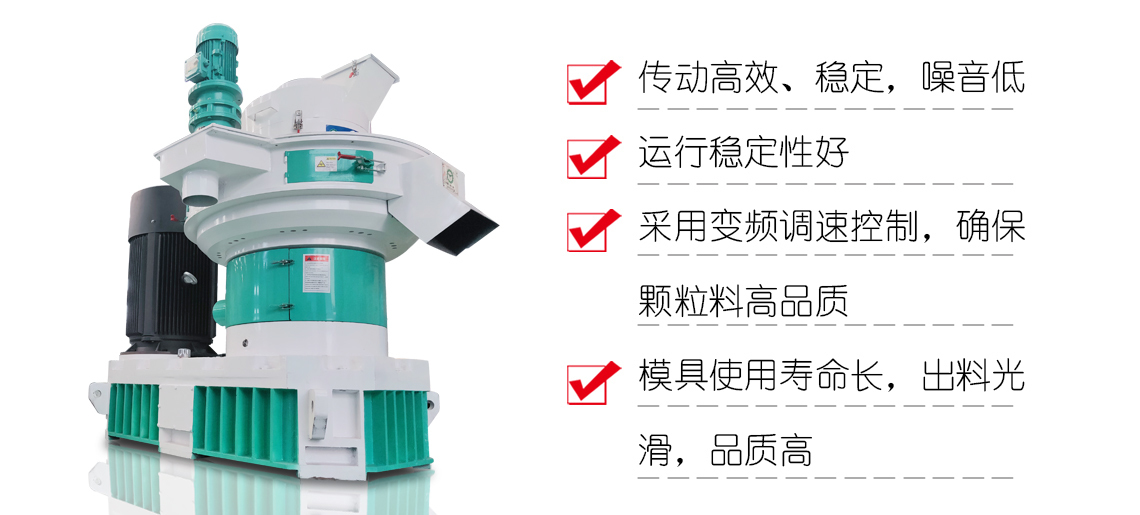 传动高效、稳定，噪音低

运行稳定性好

采用变频调速控制，确保颗粒料高品质

模具使用寿命长，出料光滑，品质高